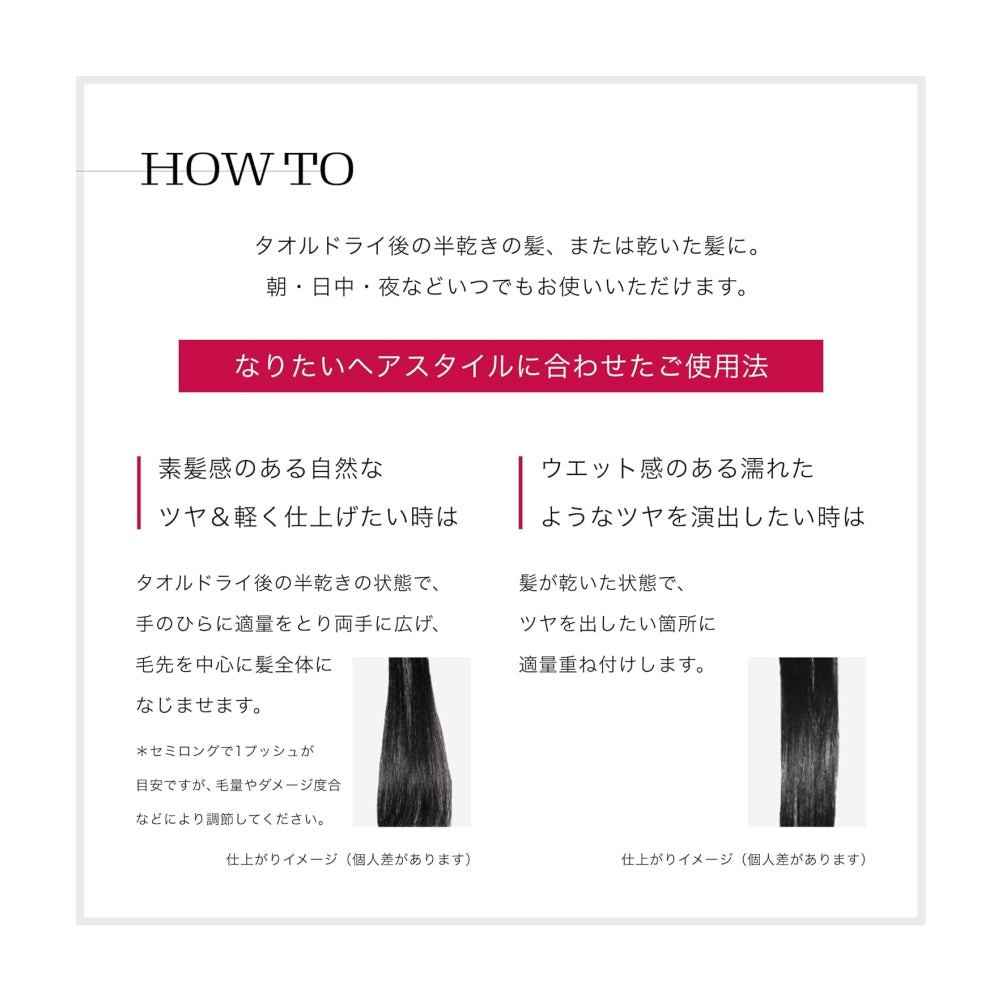 HOW TO

タオルドライ後の半乾きの髪、または乾いた髪に。
朝・日中・夜などいつでもお使いいただけます。

なりたいヘアスタイルに合わせたご使用法

素髪感のある自然な
ツヤ＆軽く仕上げたい時は

タオルドライ後の半乾きの状態で、
手のひらに適量をとり両手に広げ、
毛先を中心に髪全体に
なじませます。

＊セミロングで1プッシュが
目安ですが、毛量やダメージ度合
などにより調節してください。

仕上がりイメージ（個人差があります）

ウエット感のある濡れた
ようなツヤを演出したい時は

髪が乾いた状態で、
ツヤを出したい箇所に
適量重ね付けします。

仕上がりイメージ（個人差があります）