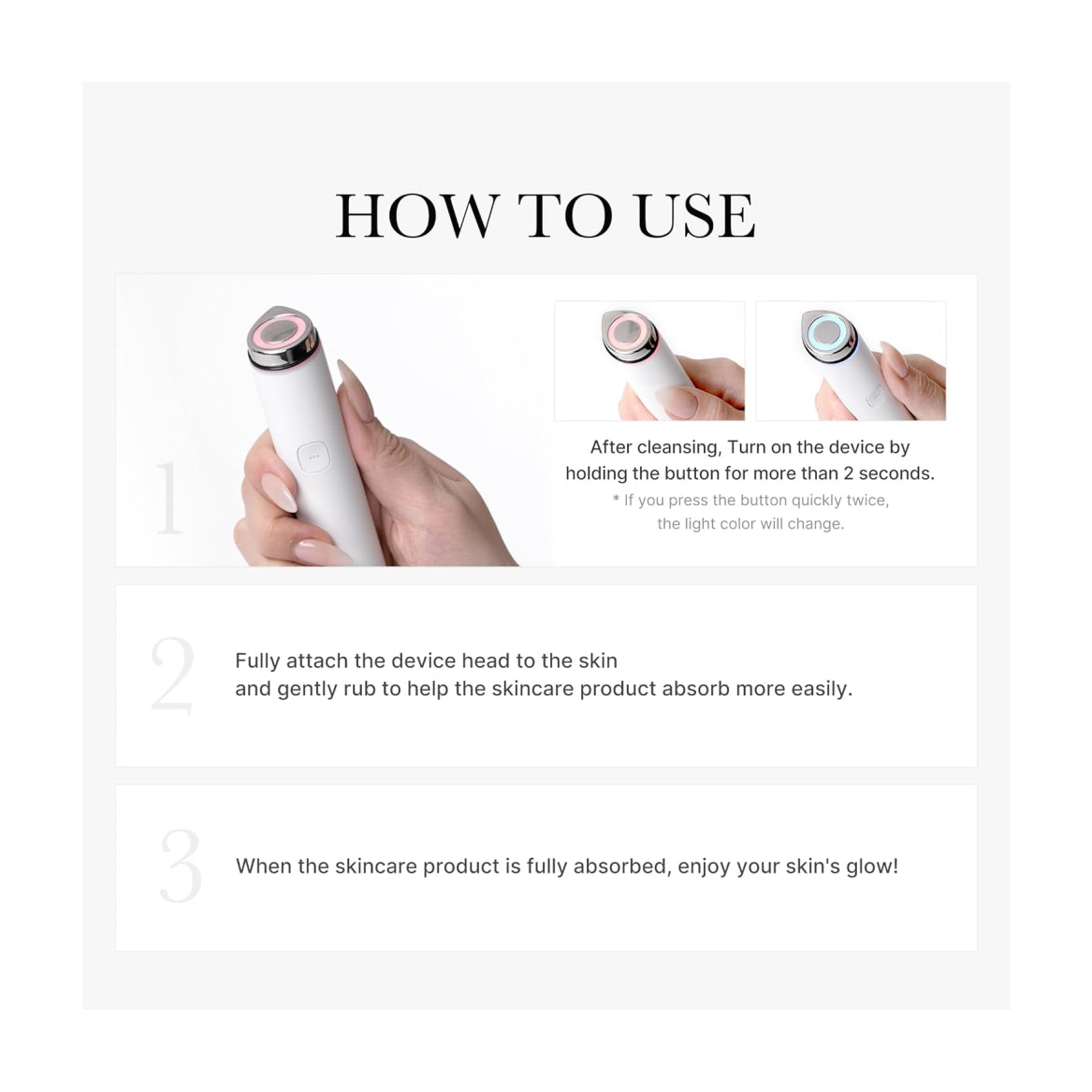 HOW TO USE

1

After cleansing, Turn on the device by holding the button for more than 2 seconds.
* If you press the button quickly twice, the light color will change.

2

Fully attach the device head to the skin
and gently rub to help the skincare product absorb more easily.

3

When the skincare product is fully absorbed, enjoy your skin's glow!