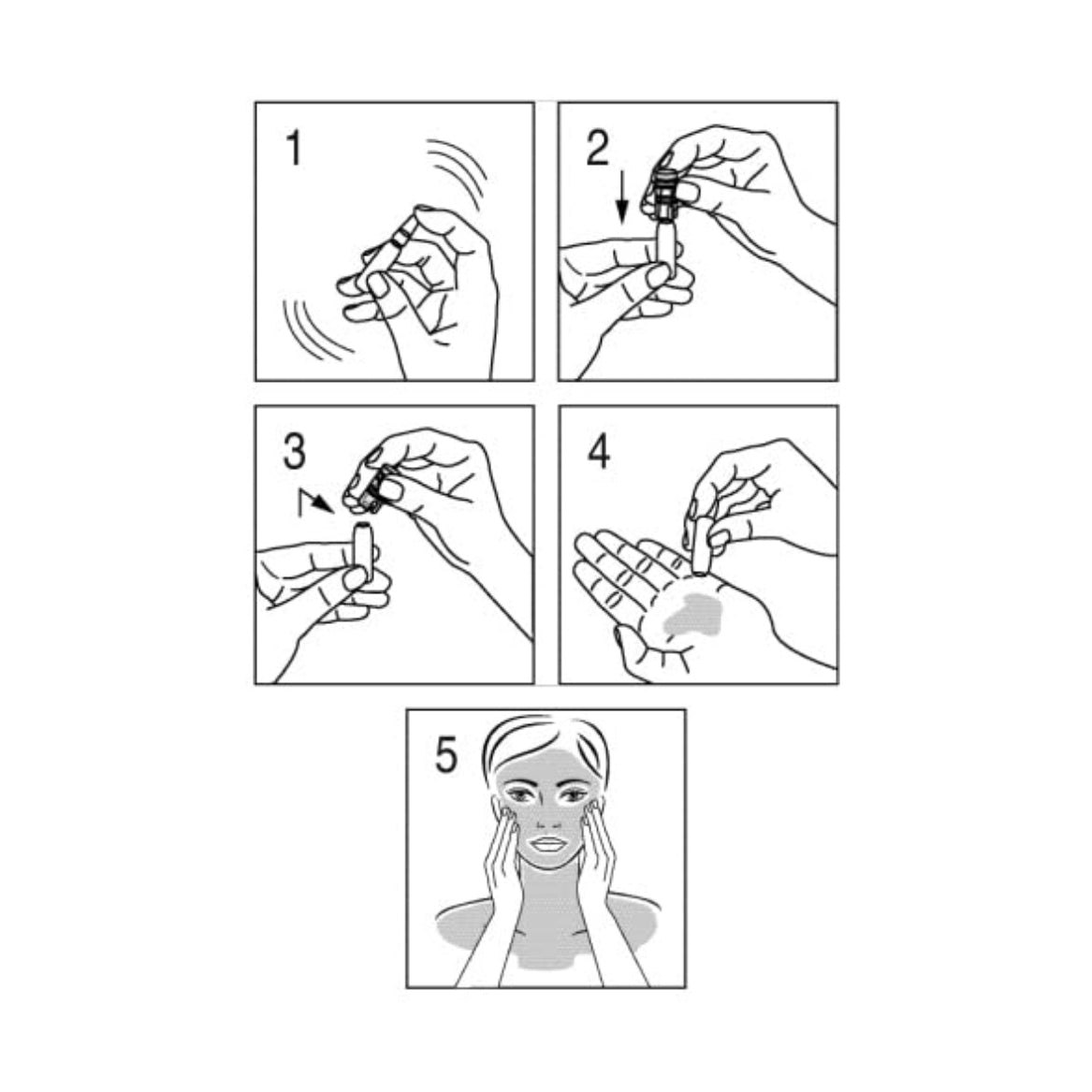 1

2

3

4

5