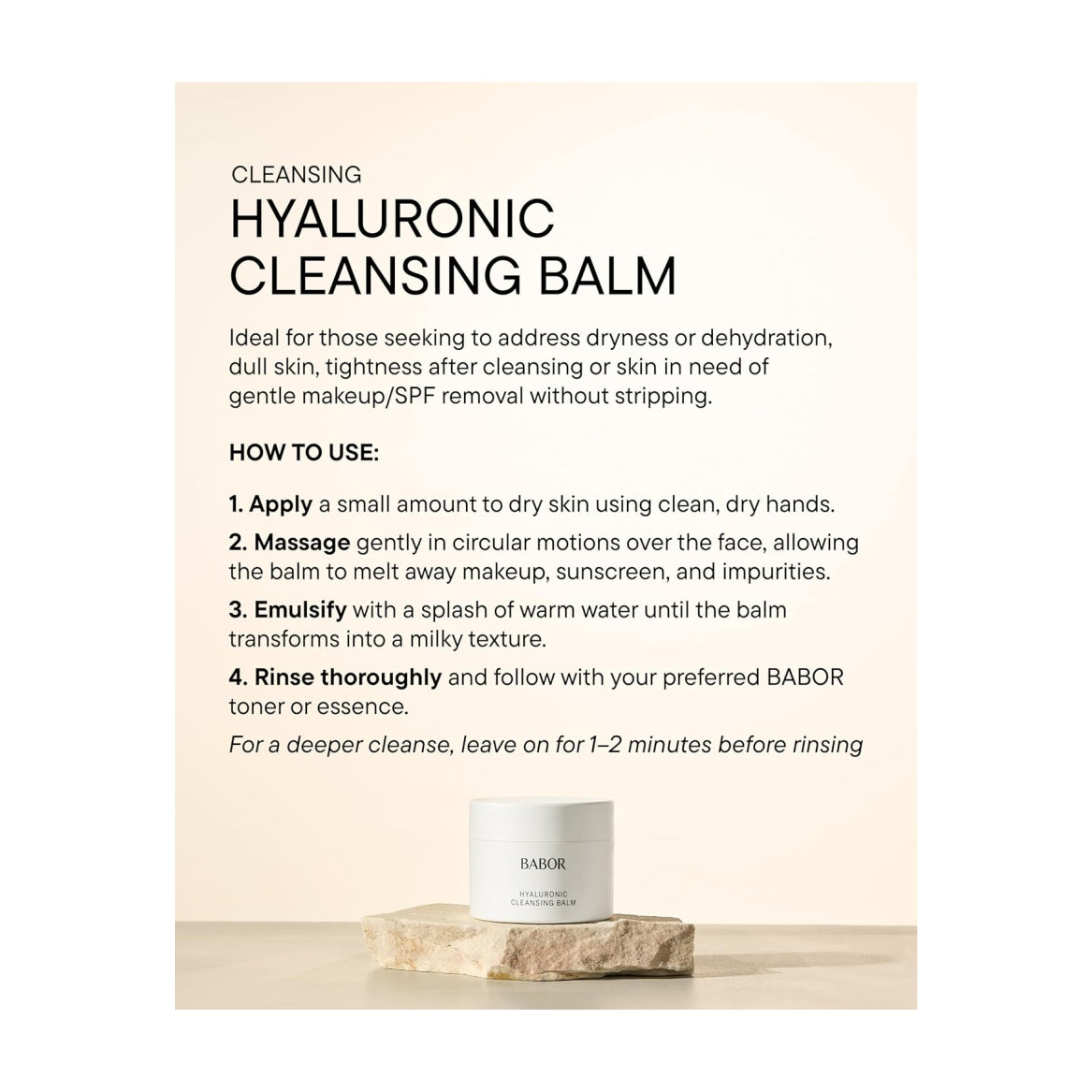 CLEANSING
HYALURONIC CLEANSING BALM

Ideal for those seeking to address dryness or dehydration, dull skin, tightness after cleansing or skin in need of gentle makeup/SPF removal without stripping.

HOW TO USE:

1. Apply a small amount to dry skin using clean, dry hands.

2. Massage gently in circular motions over the face, allowing the balm to melt away makeup, sunscreen, and impurities.

3. Emulsify with a splash of warm water until the balm transforms into a milky texture.

4. Rinse thoroughly and follow with your preferred BABOR toner or essence.

For a deeper cleanse, leave on for 1–2 minutes before rinsing

BABOR
HYALURONIC CLEANSING BALM