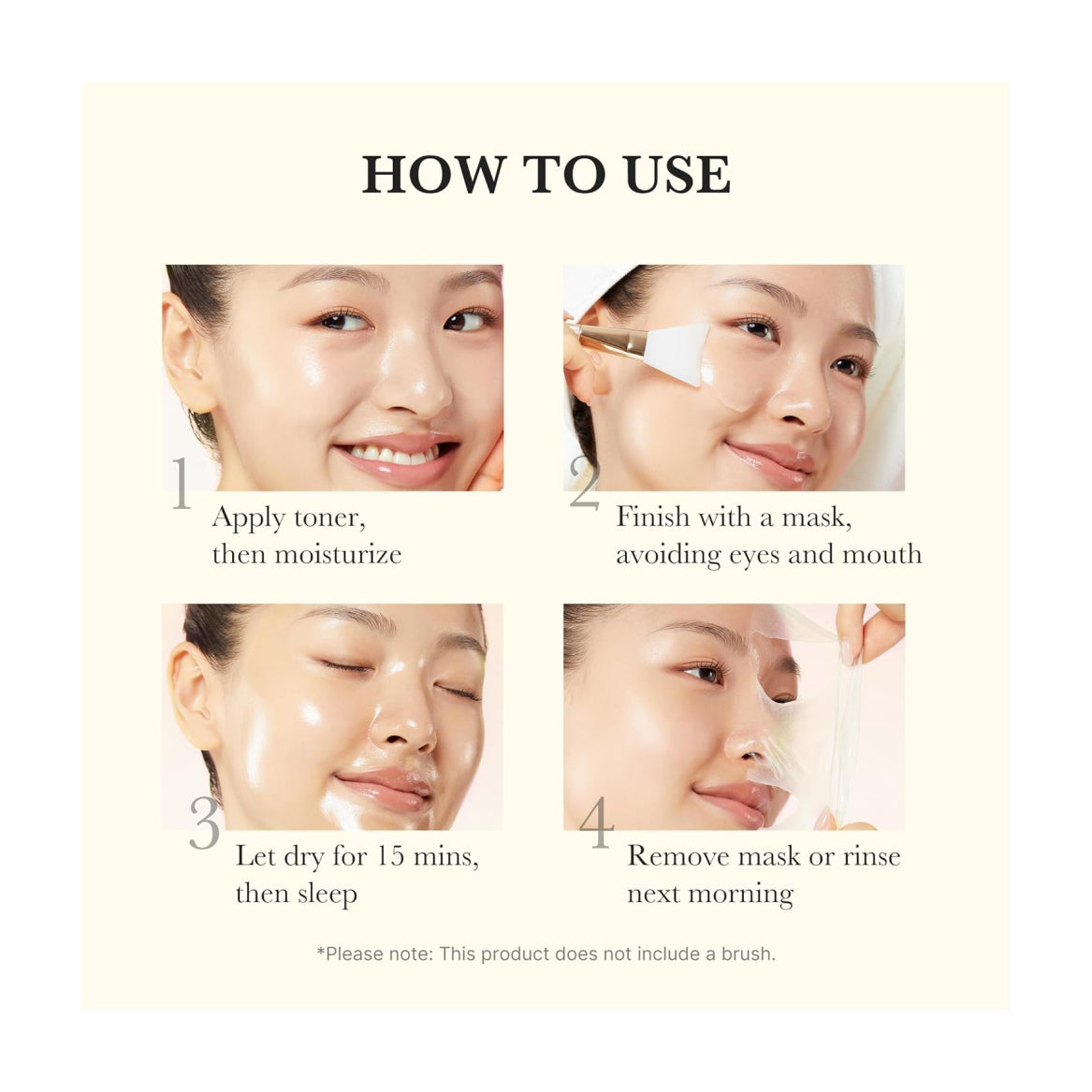 HOW TO USE

1 Apply toner, then moisturize

2 Finish with a mask, avoiding eyes and mouth

3 Let dry for 15 mins, then sleep

4 Remove mask or rinse next morning

*Please note: This product does not include a brush.