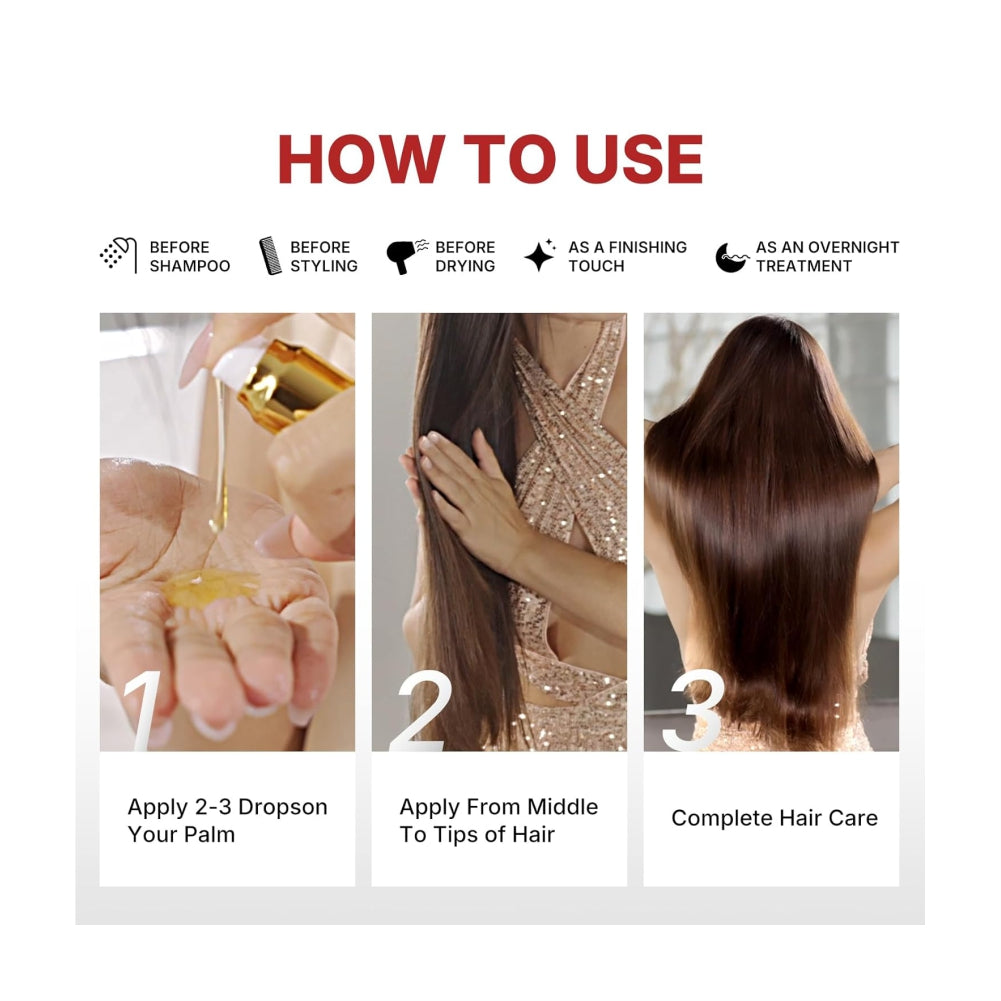 HOW TO USE

BEFORE SHAMPOO

BEFORE STYLING

BEFORE DRYING

AS A FINISHING TOUCH

AS AN OVERNIGHT TREATMENT

1

Apply 2-3 Dropson Your Palm

2

Apply From Middle To Tips of Hair

3

Complete Hair Care